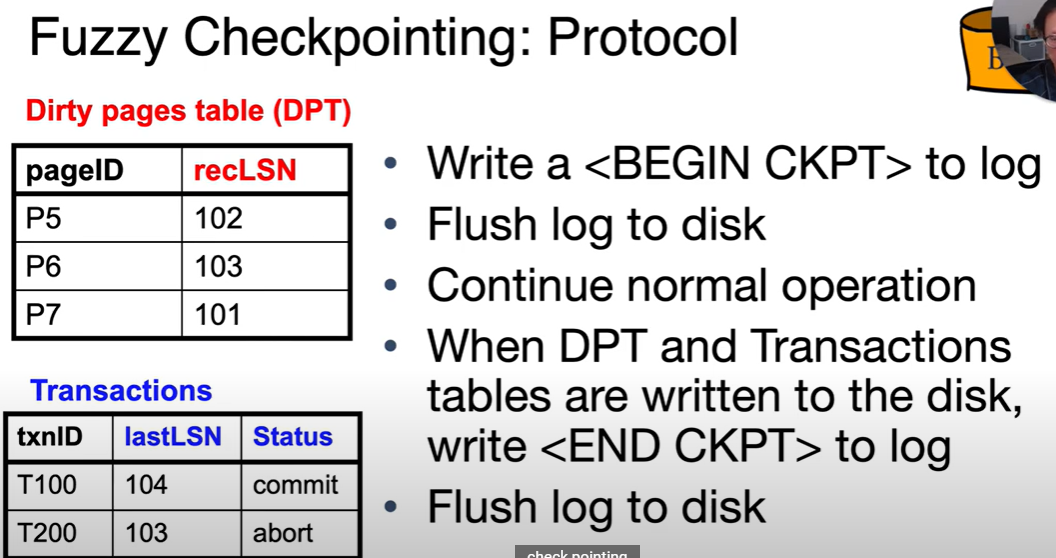 Fuzzy Checkpointing: Protocol

Dirty pages table (DPT)

| pageID | recLSN |
|---|---|
| P5 | 102 |
| P6 | 103 |
| P7 | 101 |

Transactions

| txnID | lastLSN | Status |
|---|---|---|
| T100 | 104 | commit |
| T200 | 103 | abort |

• Write a <BEGIN CKPT> to log
• Flush log to disk
• Continue normal operation
• When DPT and Transactions tables are written to the disk, write <END CKPT> to log
• Flush log to disk

check pointing